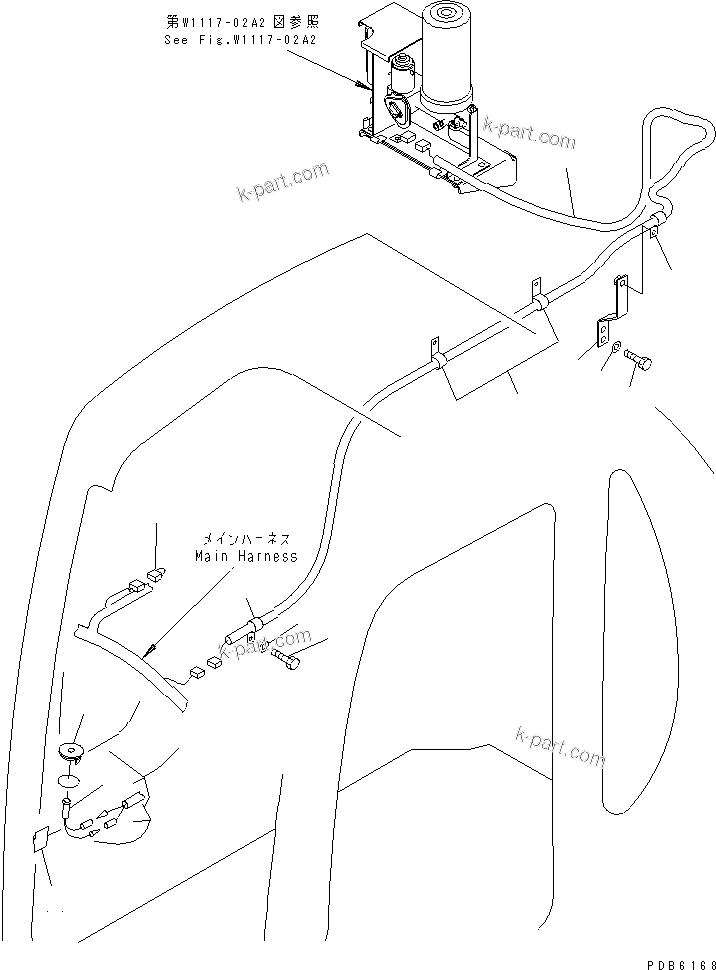 第W1117-02A2 図参照
See Fig.W1117-02A2

k-part.com

k-part.com

メインハーネス
Main Harness

k-part.com

k-part.com

PDB6168