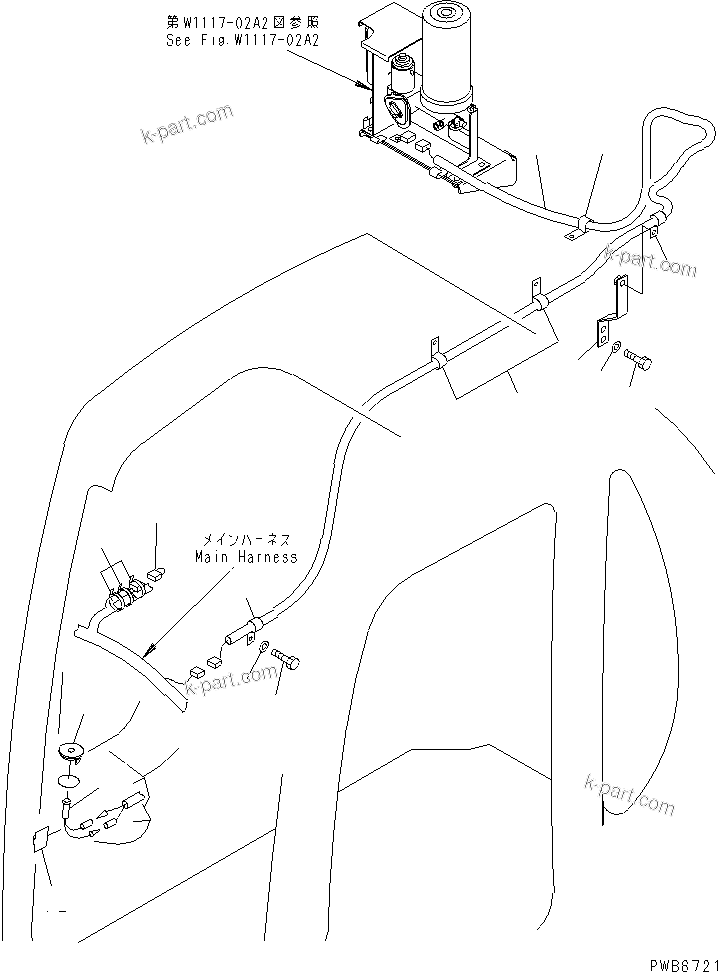 第W1117-02A2図参照
See Fig.W1117-02A2

k-part.com

k-part.com

メインハーネス
Main Harness

k-part.com

k-part.com

PWB6721