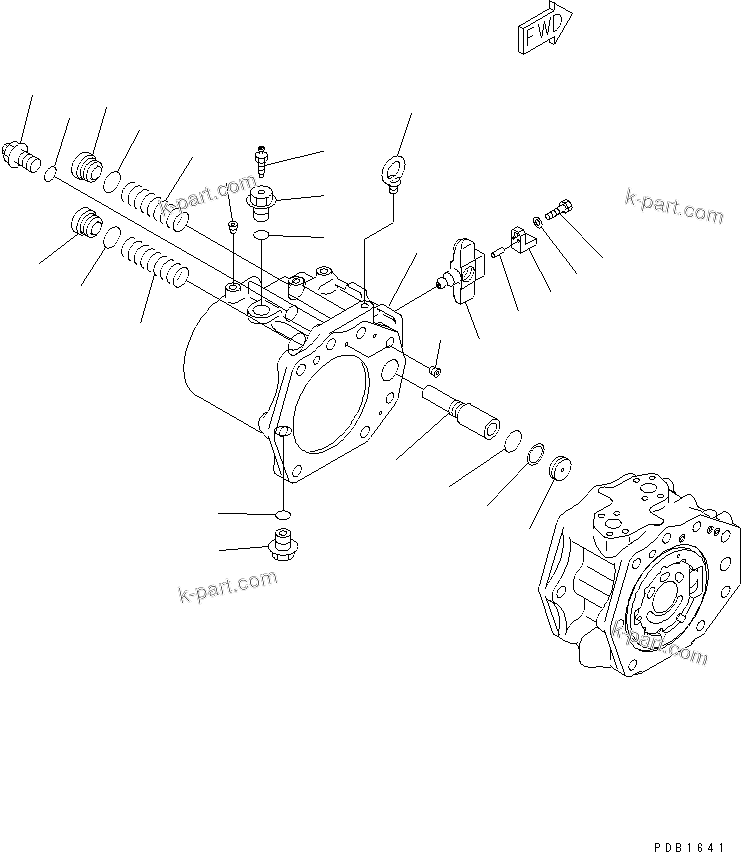 FWD

k-part.com

k-part.com

k-part.com

k-part.com

PDB1641