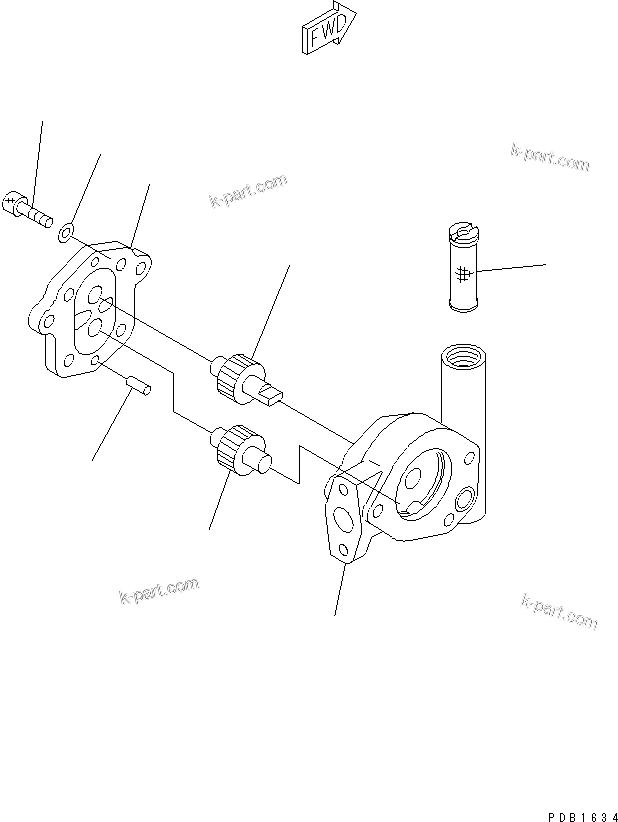 FWD

k-part.com

k-part.com

k-part.com

k-part.com

PDB1634