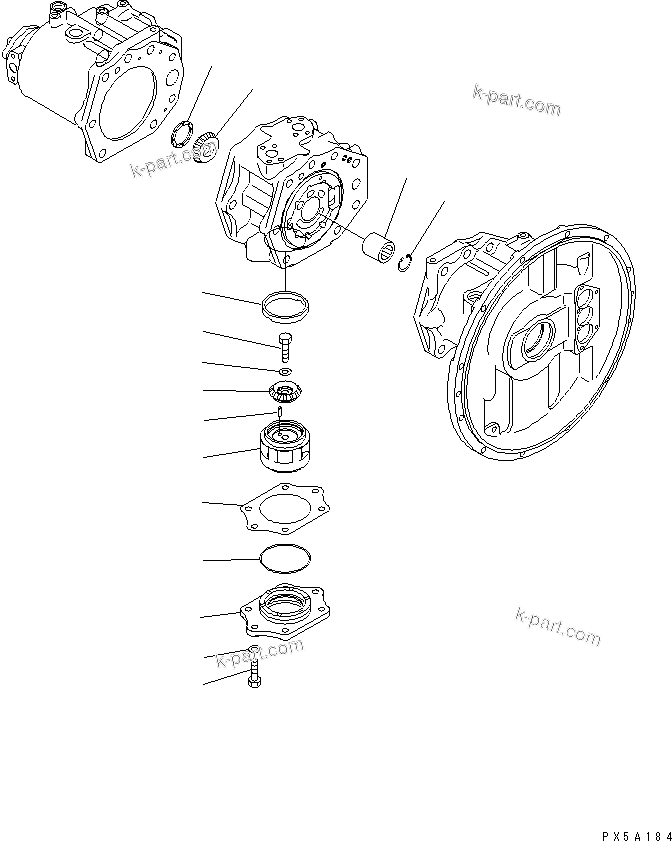 k-part.com

k-part.com

k-part.com

k-part.com

PX5A184