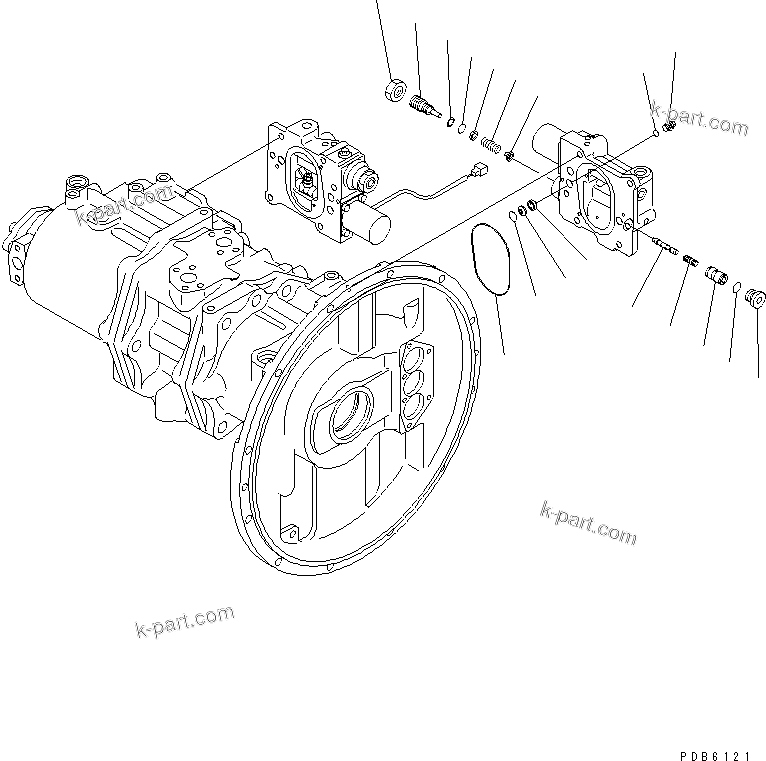 k-part.com

k-part.com

k-part.com

k-part.com

PDB6121