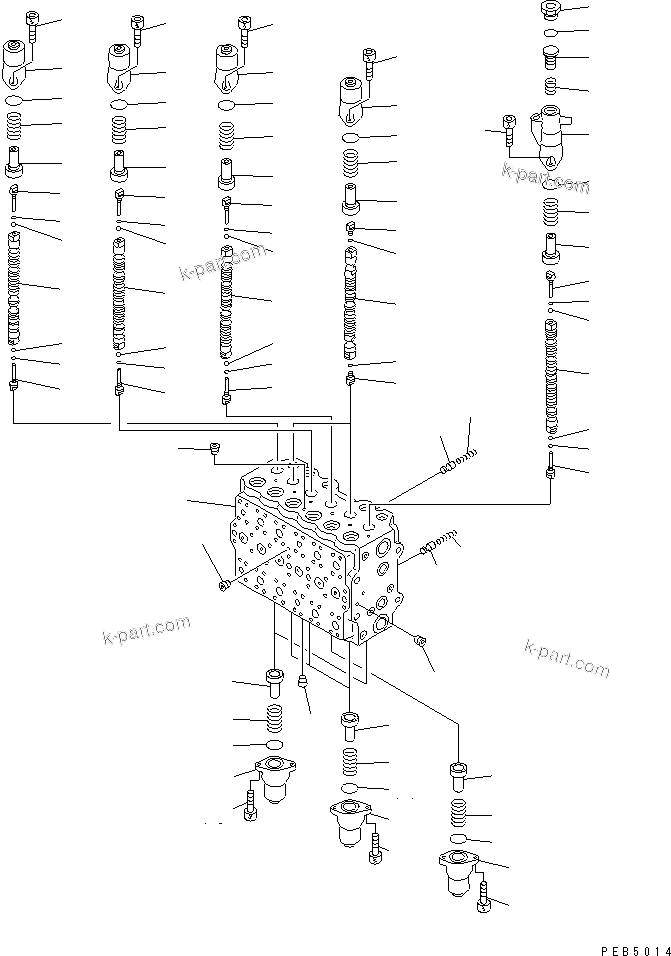 k-part.com
k-part.com
k-part.com
k-part.com
PEB5014