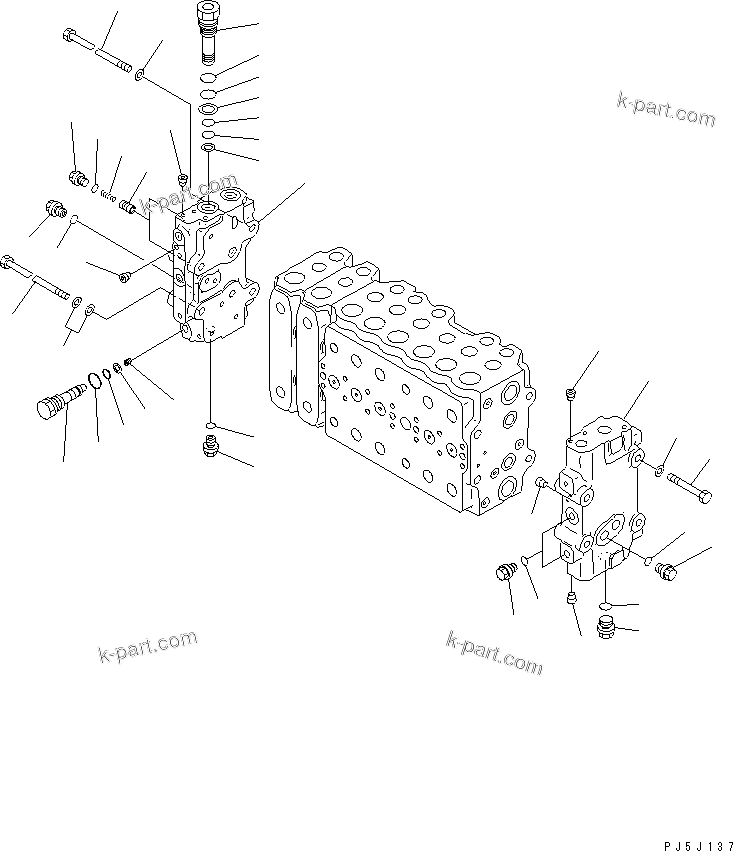 k-part.com

k-part.com

k-part.com

k-part.com

PJ5J137