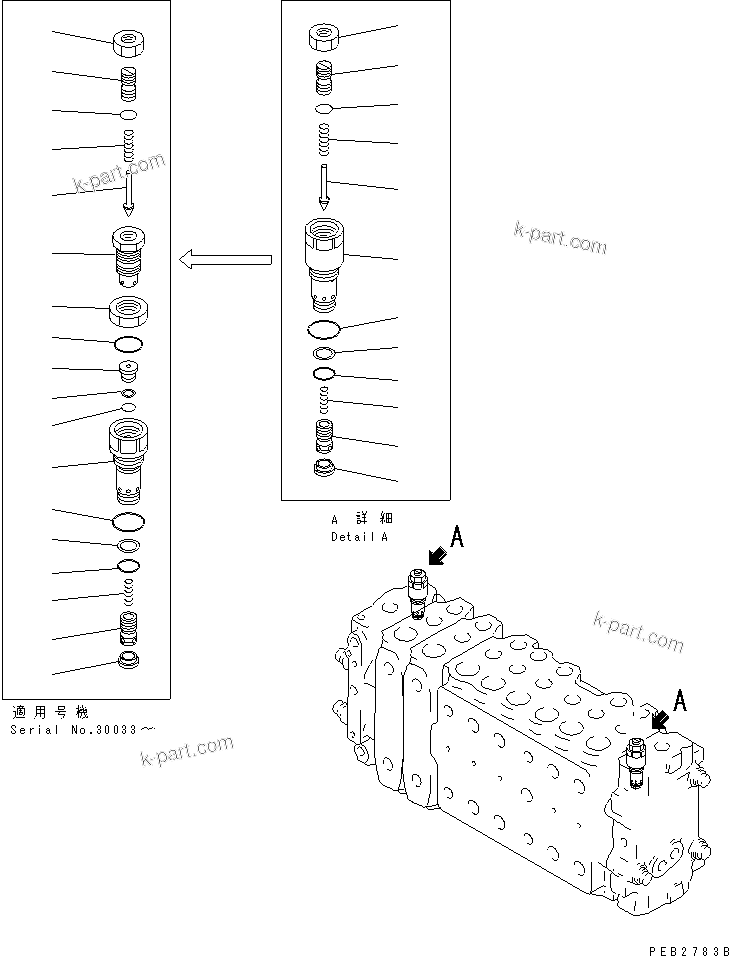 k-part.com

k-part.com

A 詳細
Detail A

A

k-part.com

A

適用号機
Serial No.30033～

k-part.com

PEB2783B