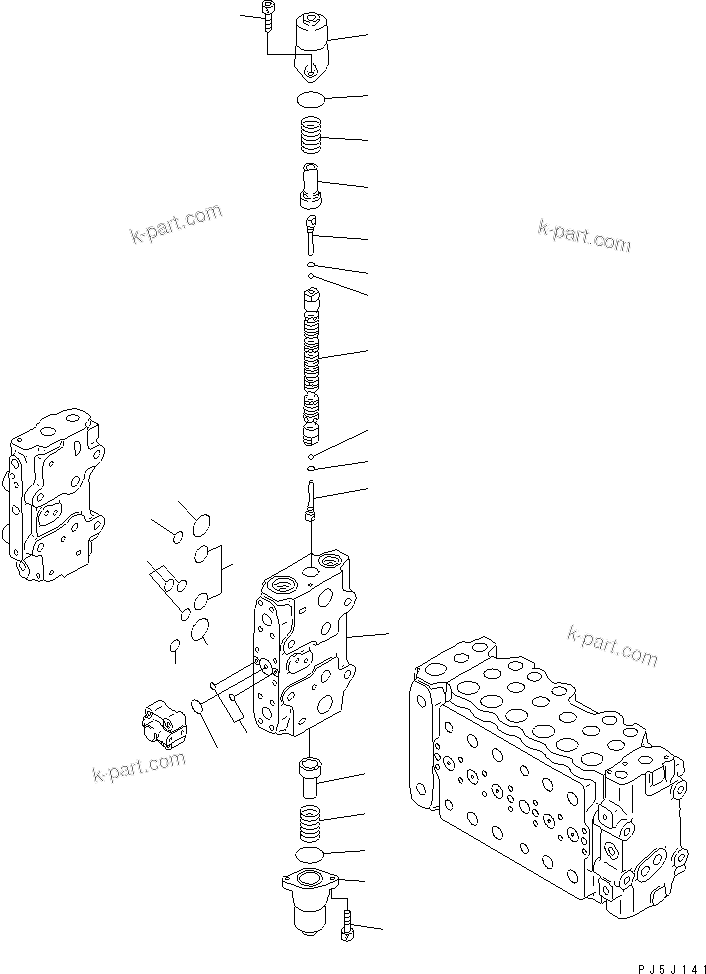 k-part.com

k-part.com

k-part.com

k-part.com

PJ5J141