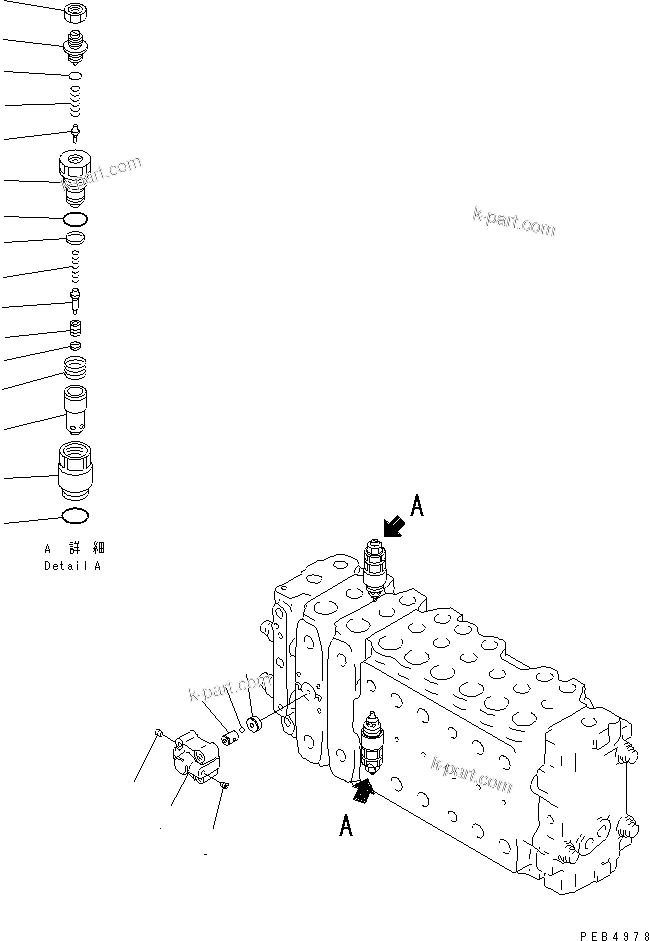 k-part.com

k-part.com

A 詳 細
Detail A

A

k-part.com

k-part.com

A

PEB4978