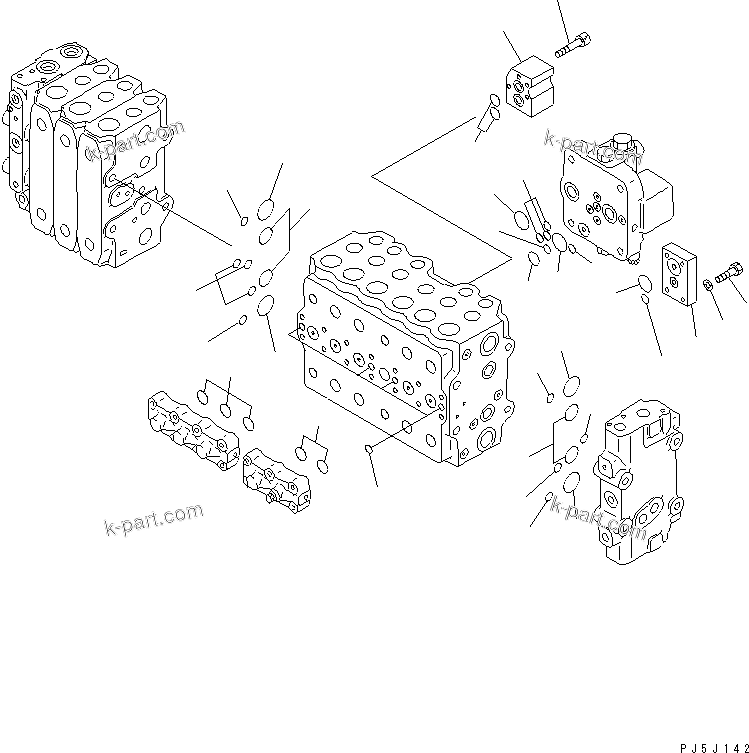 k-part.com

k-part.com

k-part.com

k-part.com

PJ5J142