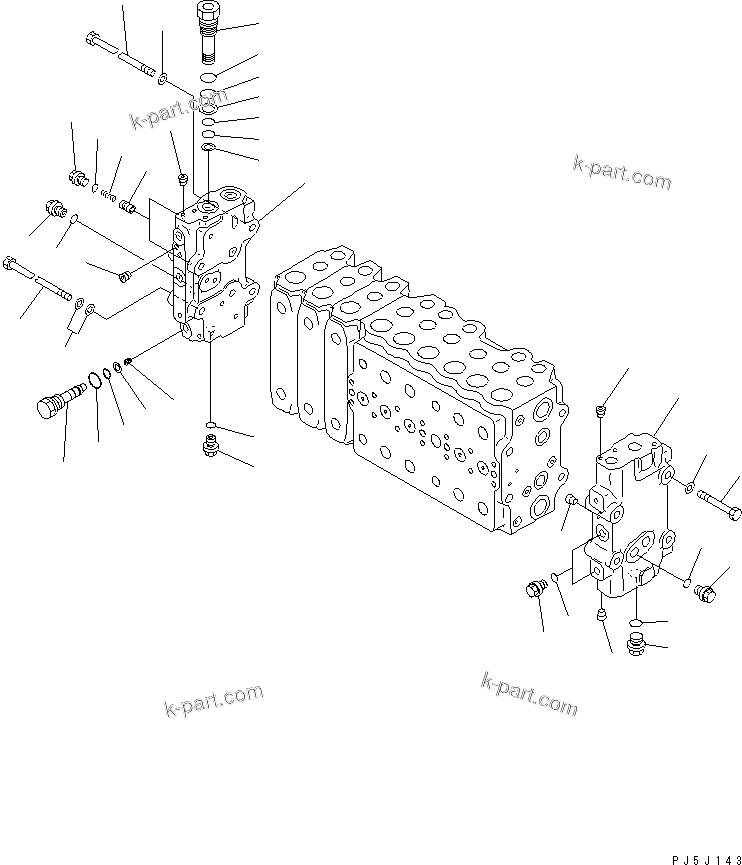 k-part.com

k-part.com

k-part.com

k-part.com

PJ5J143