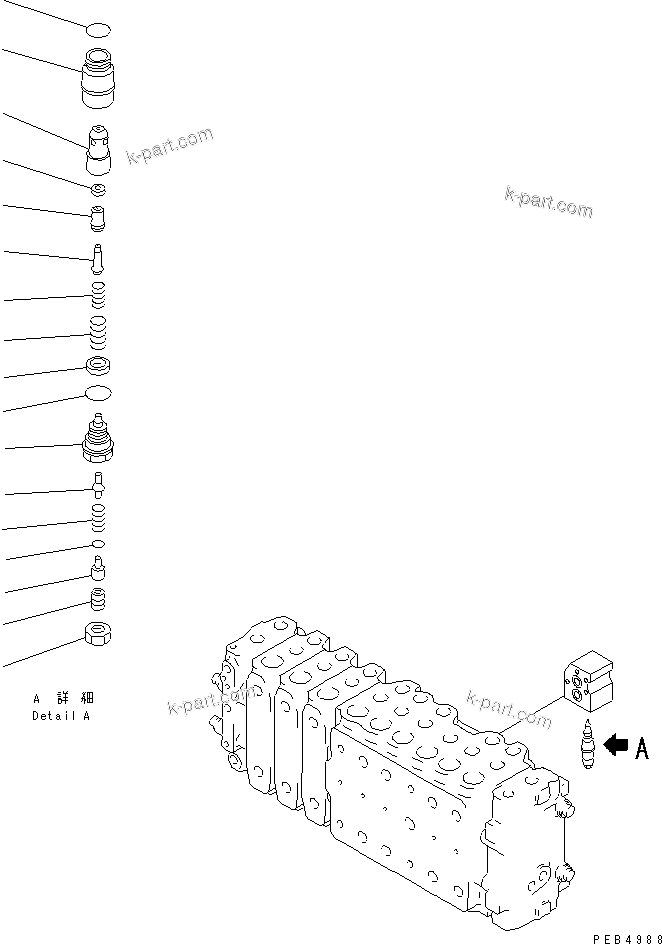 k-part.com
k-part.com
A 詳細
Detail A
k-part.com
k-part.com
A
PEB4988