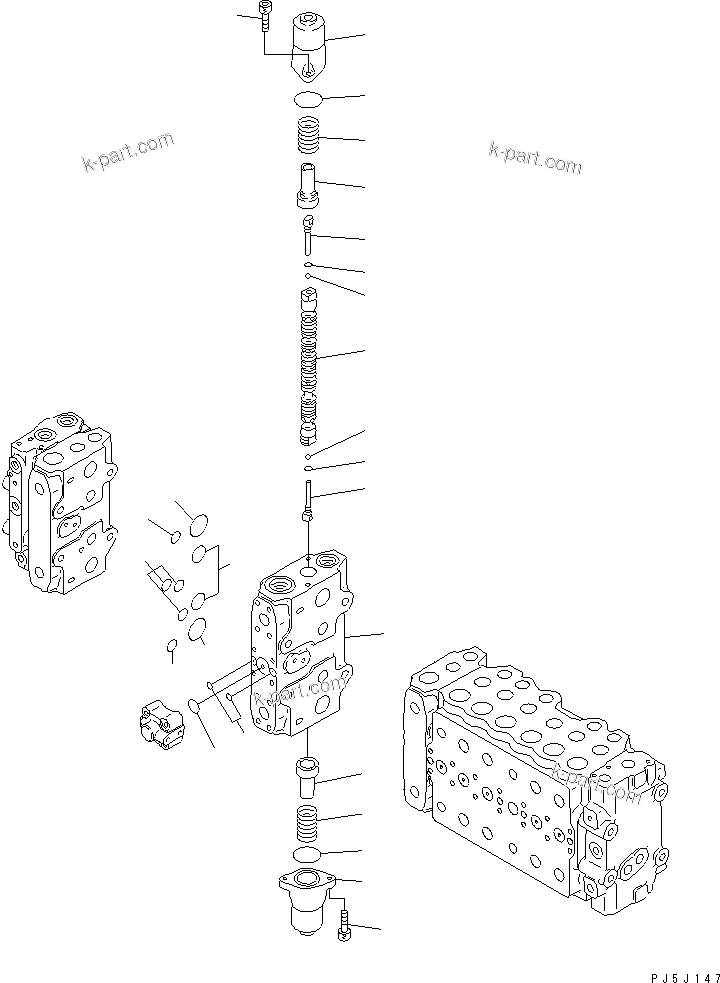 k-part.com

k-part.com

k-part.com

k-part.com

PJ5J147