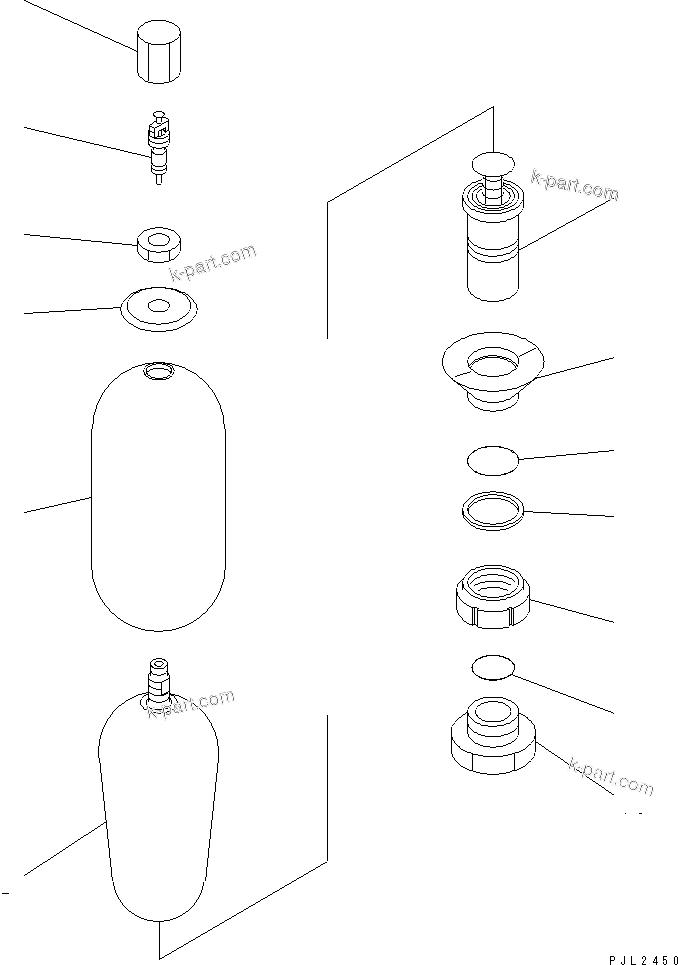 k-part.com

k-part.com

k-part.com

k-part.com

PJL2450