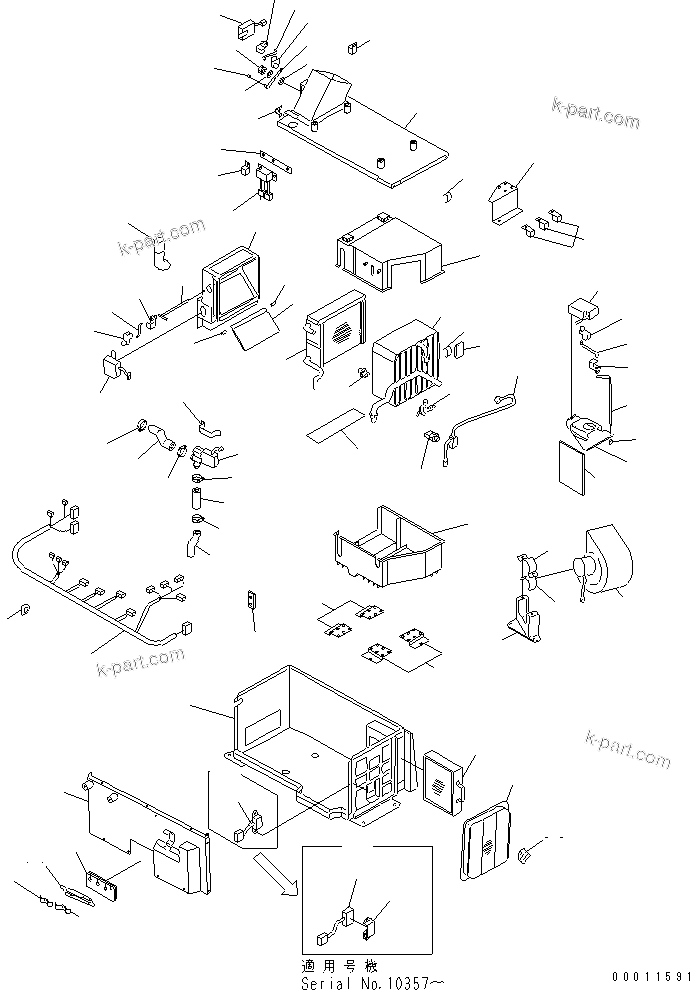 k-part.com
k-part.com
k-part.com
k-part.com

適用号機
Serial No.10357~

00011591