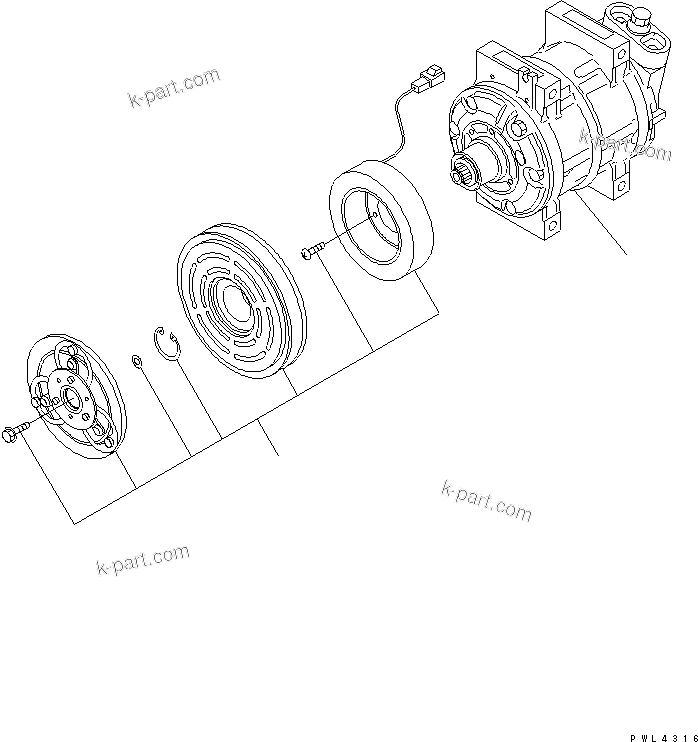 k-part.com

k-part.com

k-part.com

k-part.com

PWL4316