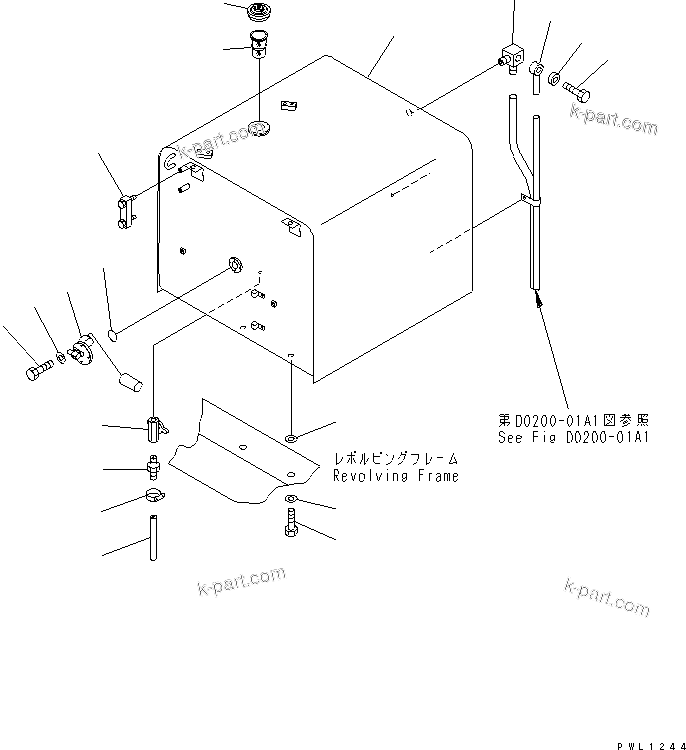 k-part.com

k-part.com

第D0200-01A1図参照
See Fig D0200-01A1

レボルビングフレーム
Revolving Frame

k-part.com

k-part.com

PWL1244