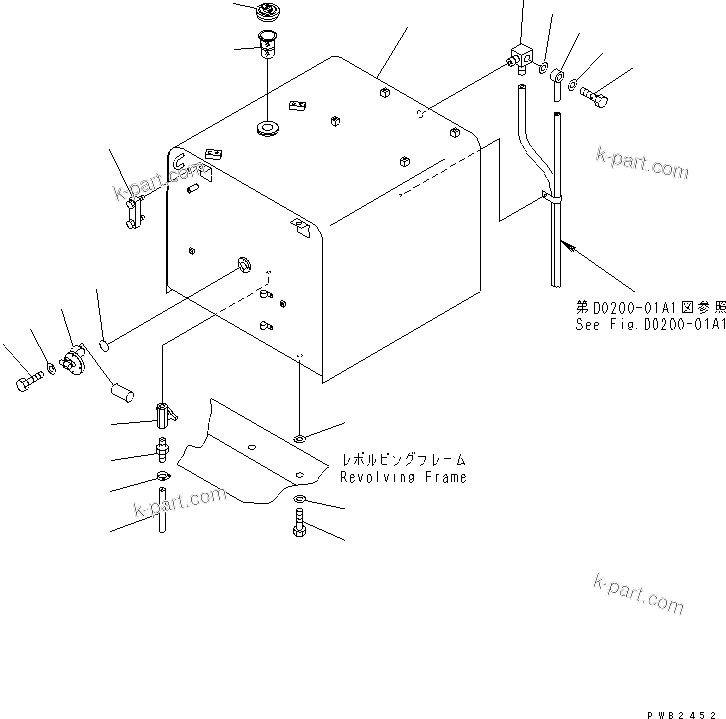 k-part.com

k-part.com

第D0200-01A1図参照
See Fig.D0200-01A1

レボルビングフレーム
Revolving Frame

k-part.com

k-part.com

PWB2452