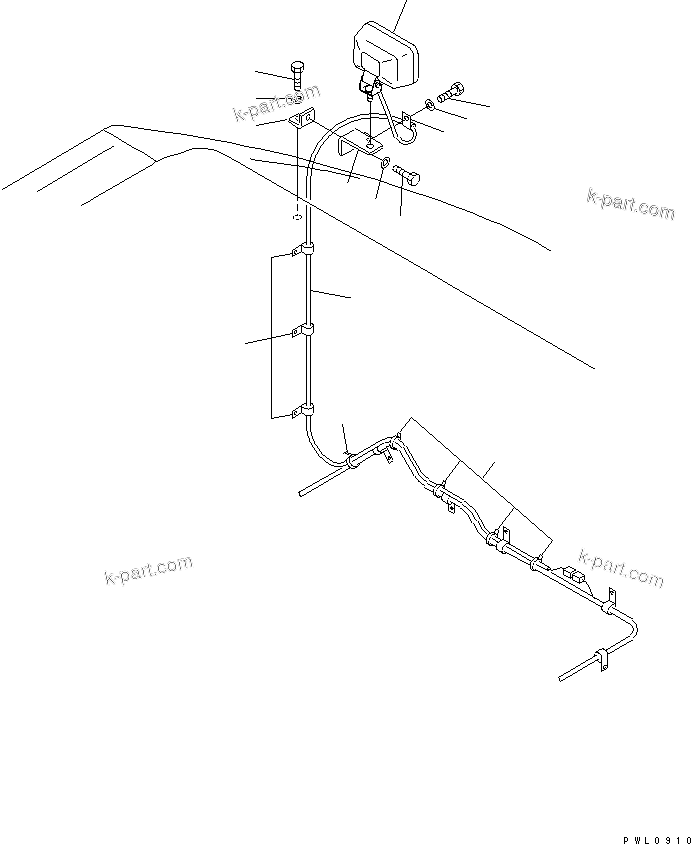 k-part.com

k-part.com

k-part.com

k-part.com

PWL0310