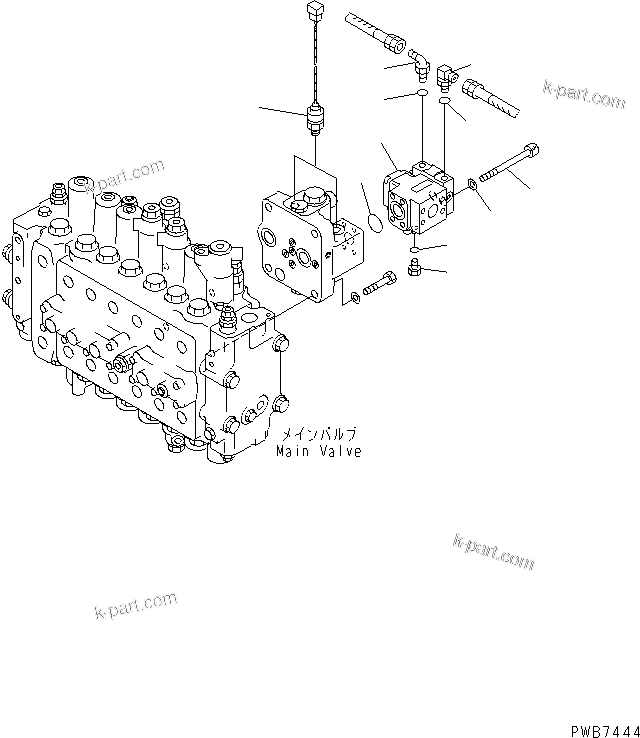 k-part.com

k-part.com

メインバルブ
Main Valve

k-part.com

k-part.com

PWB7444