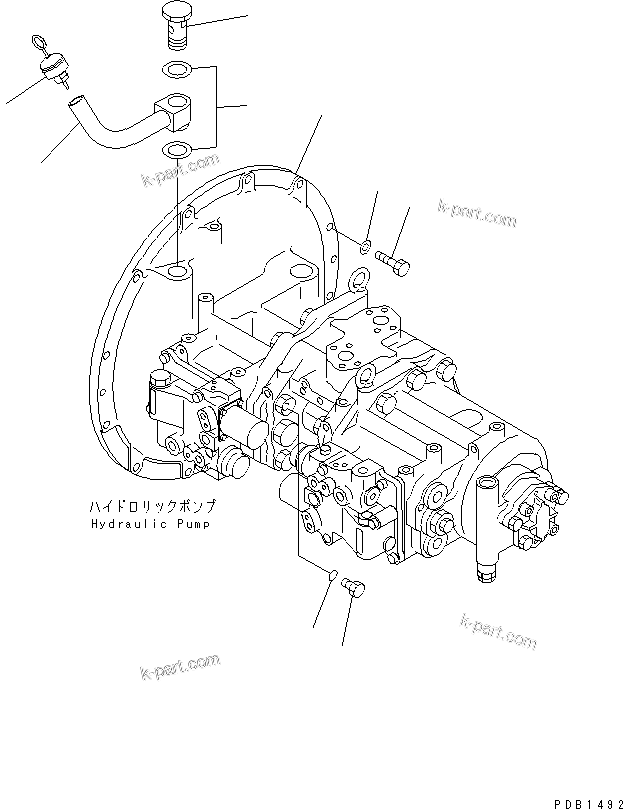 k-part.com

k-part.com

ハイドロリックポンプ
Hydraulic Pump

k-part.com

k-part.com

PDB1492