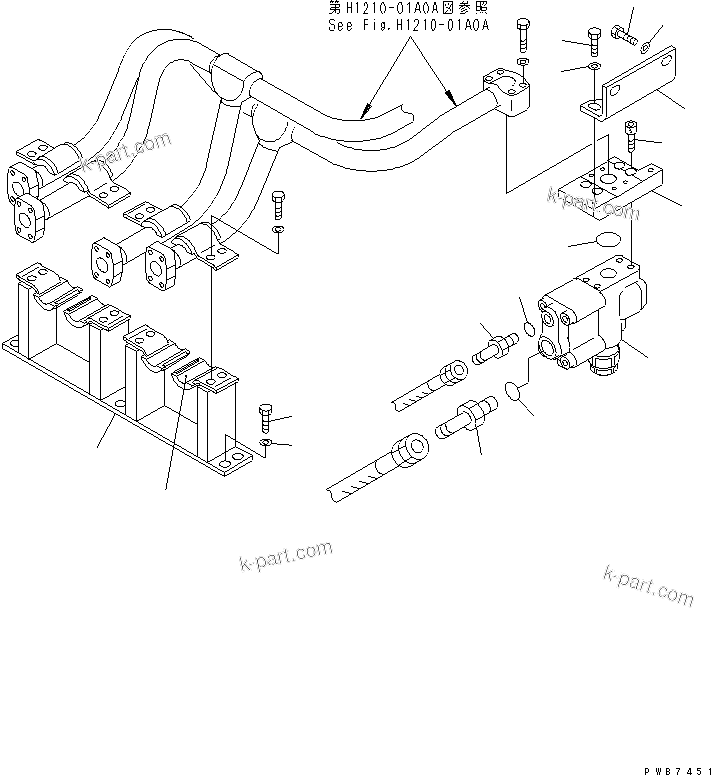 第H1210-01A0A図参照
See Fig.H1210-01A0A

k-part.com

k-part.com

k-part.com

k-part.com

PW87451