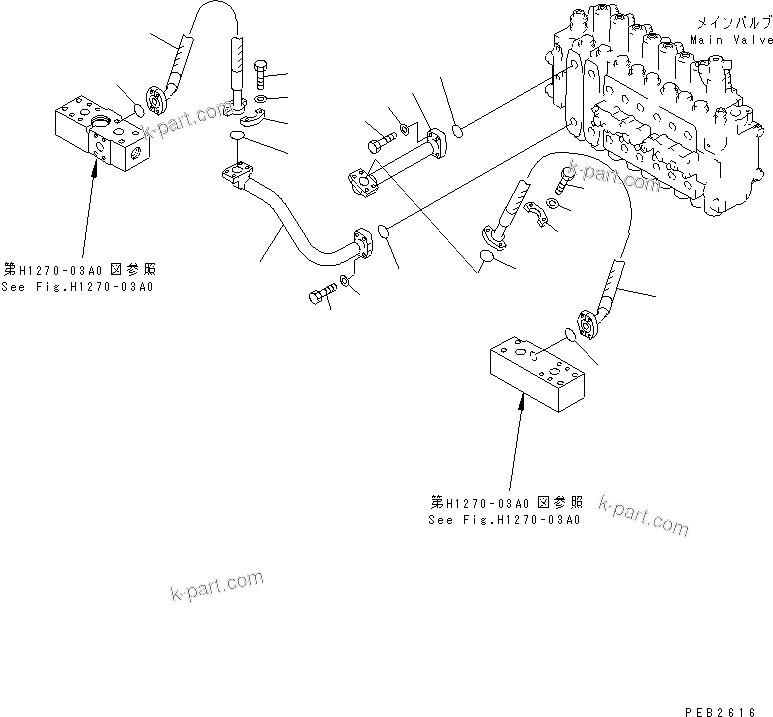 メインバルブ
Main Valve

k-part.com

k-part.com

第H1270-03A0 図参照
See Fig.H1270-03A0

第H1270-03A0 図参照
See Fig.H1270-03A0

k-part.com

k-part.com

PEB2616