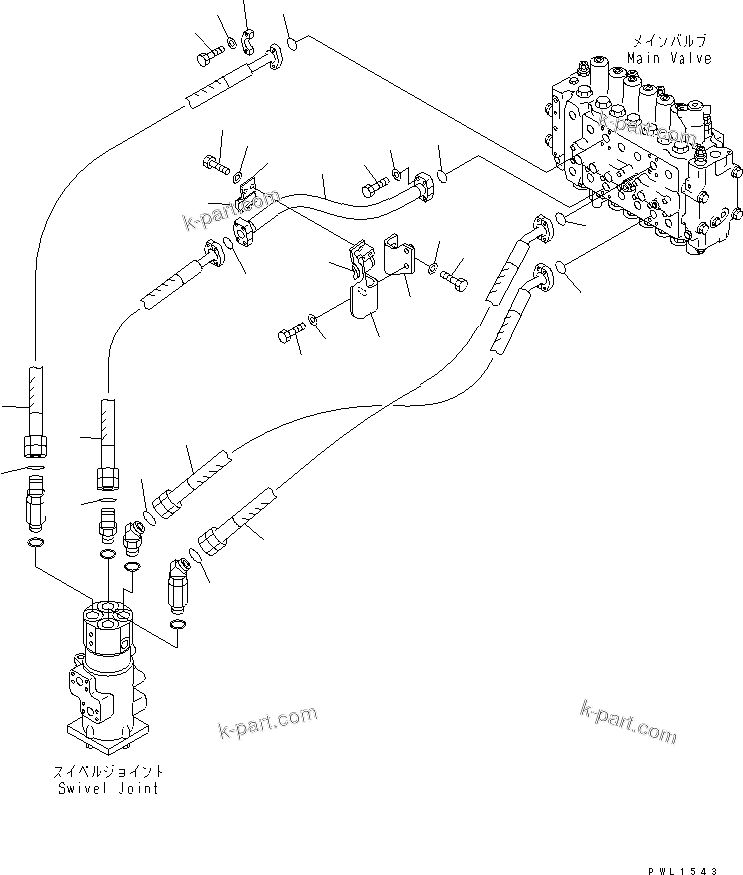 メインバルブ
Main Valve

k-part.com

k-part.com

k-part.com

k-part.com

スイベルジョイント
Swivel Joint

PWL1543