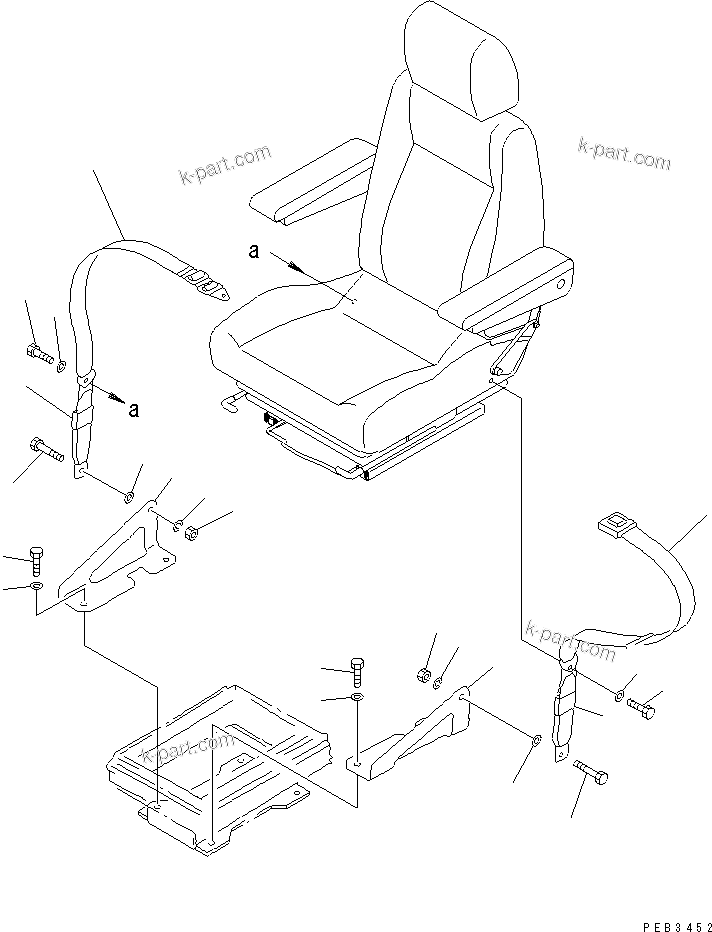 k-part.com

k-part.com

a

a

k-part.com

k-part.com

PEB3452