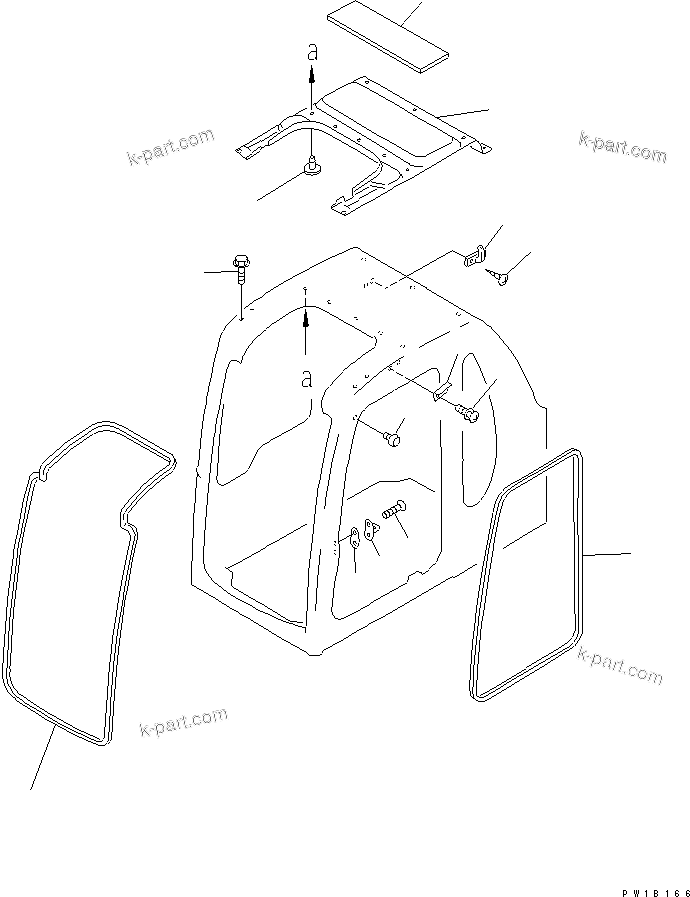 a

k-part.com

k-part.com

a

k-part.com

k-part.com

PW1B166