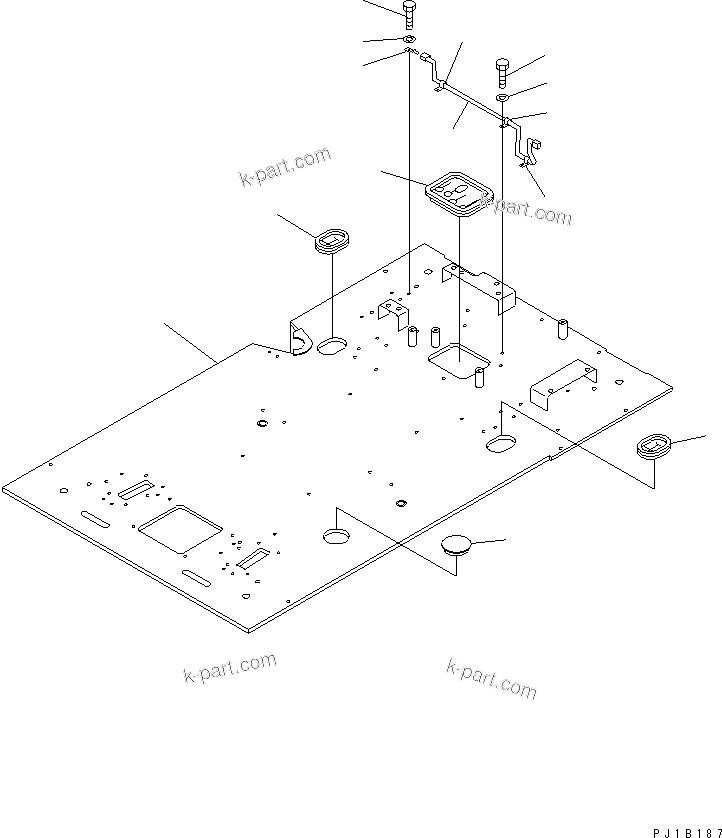 k-part.com

k-part.com

k-part.com

k-part.com

PJ1B187