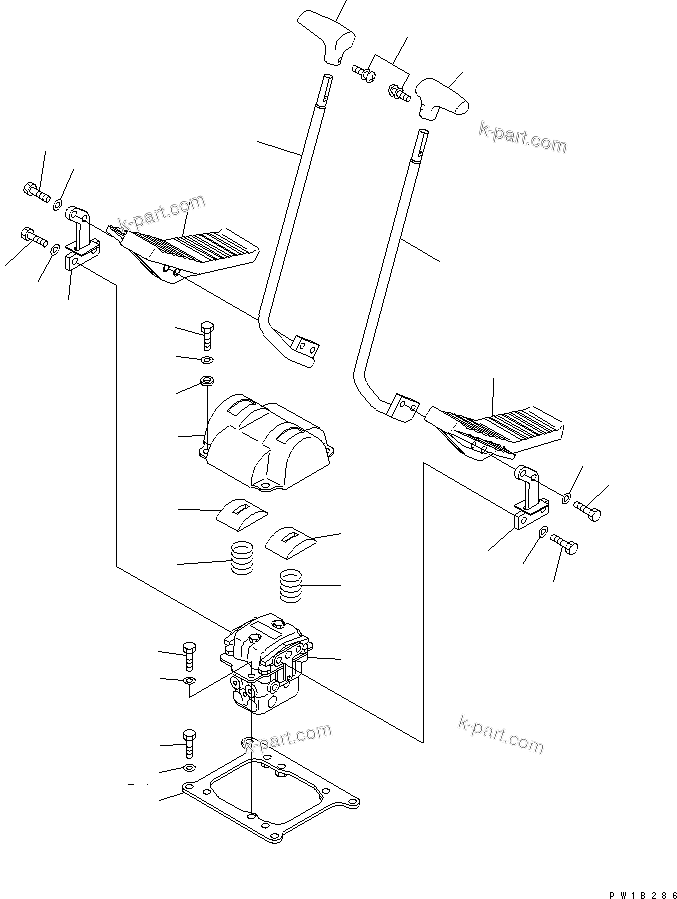 k-part.com
k-part.com
k-part.com
k-part.com
PW18286