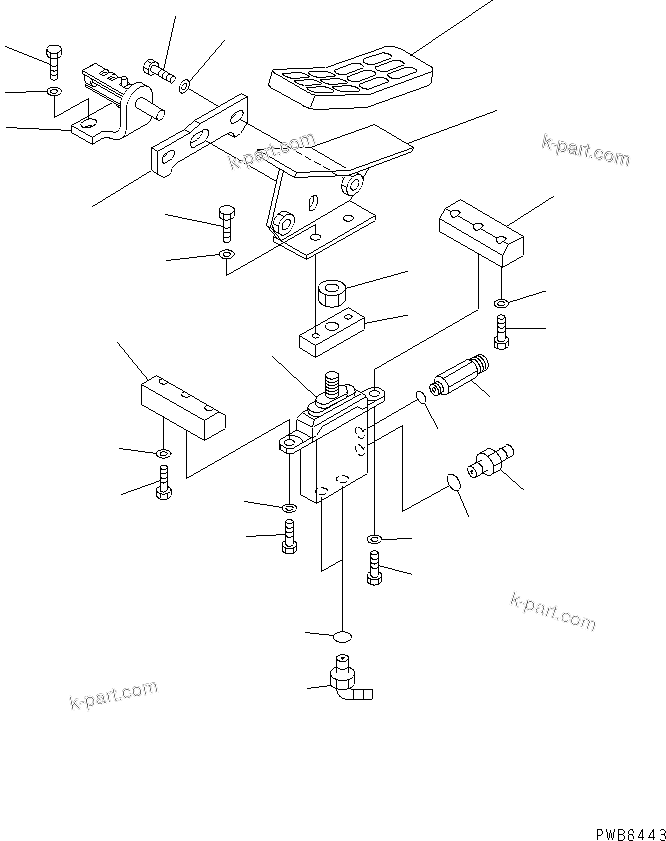 k-part.com

k-part.com

k-part.com

k-part.com

PWB6443