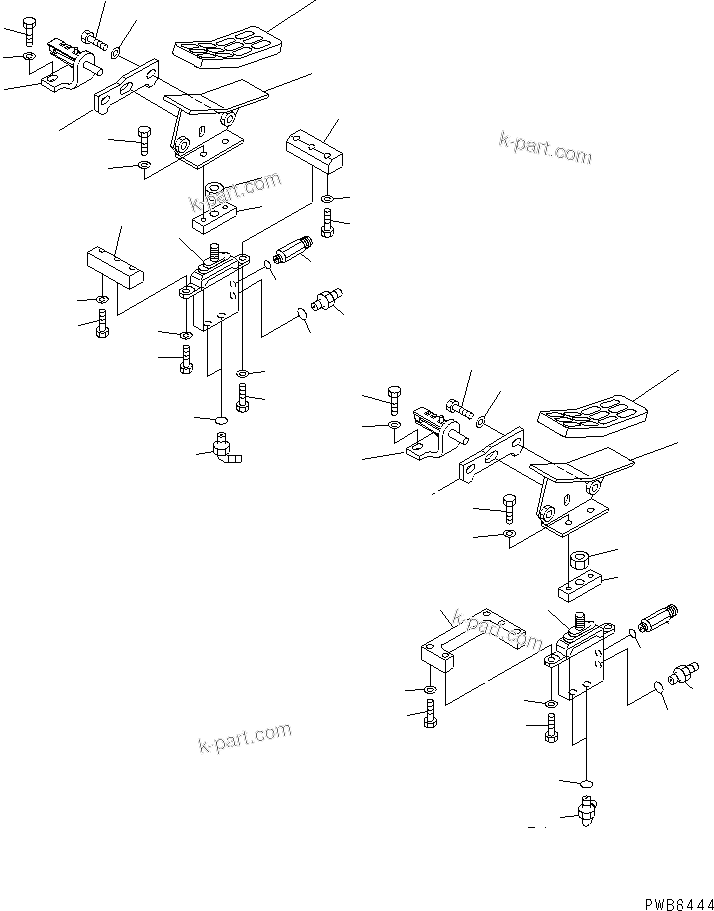 k-part.com
k-part.com
k-part.com
k-part.com
PWB6444