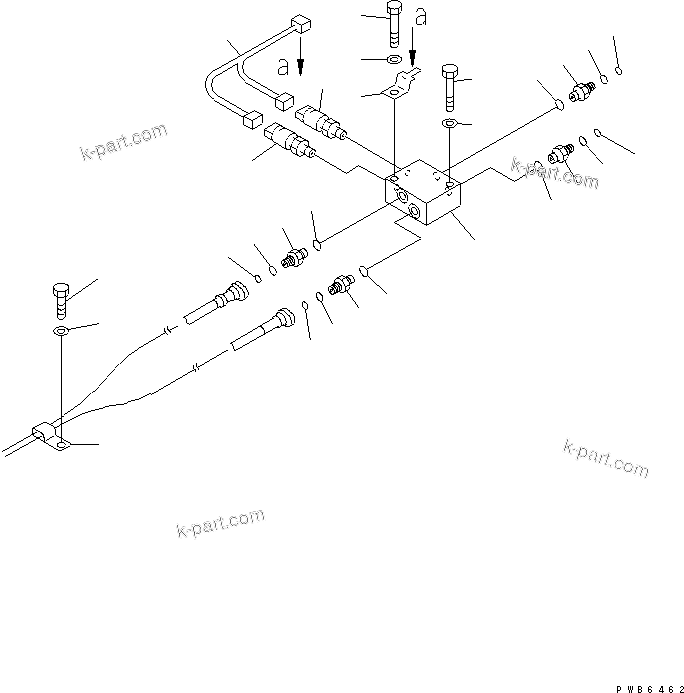 a

a

k-part.com

k-part.com

k-part.com

k-part.com

PWB6462