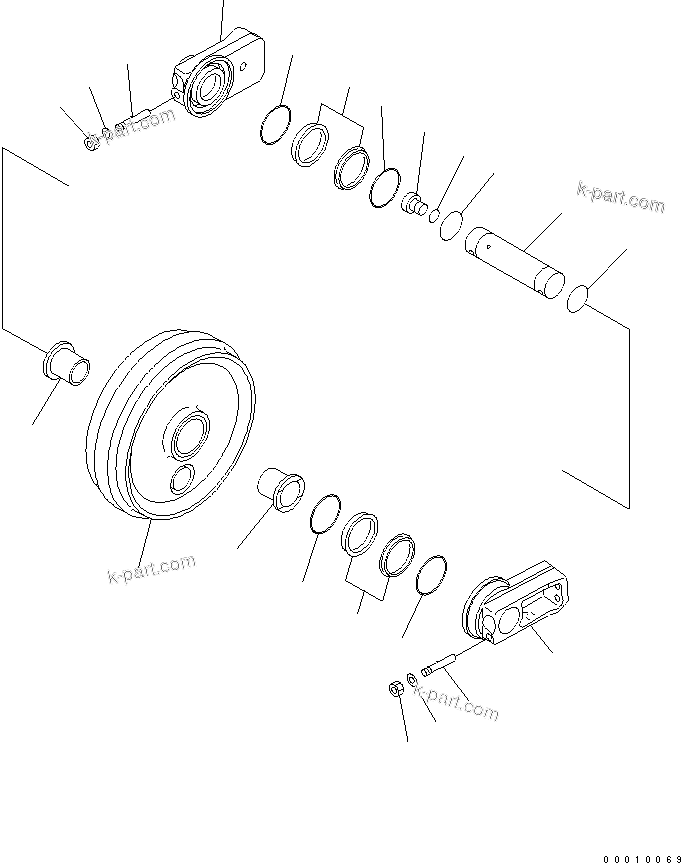 k-part.com

k-part.com

k-part.com

k-part.com

00010069