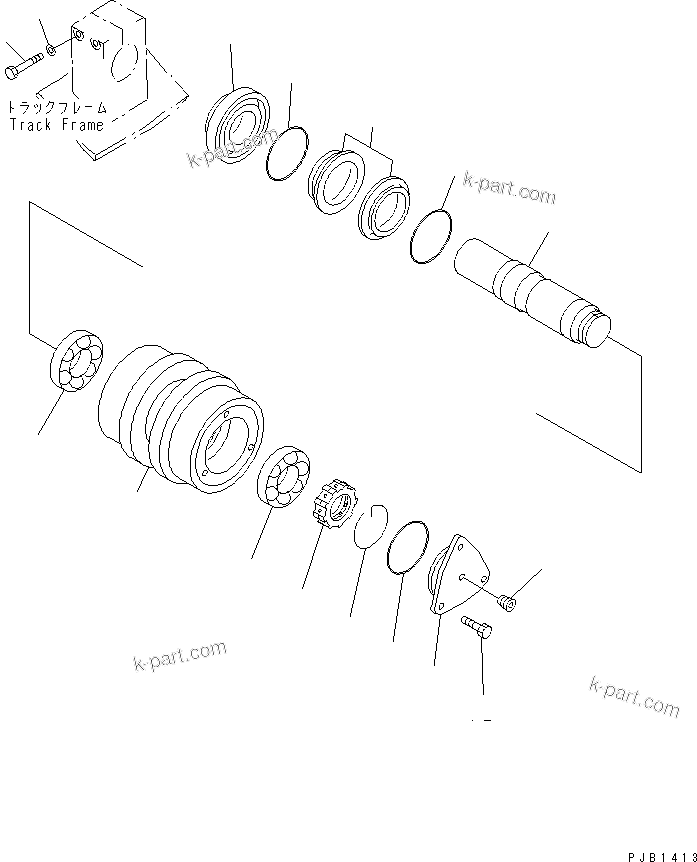 トラックフレーム
Track Frame

k-part.com

k-part.com

k-part.com

k-part.com

PJB1413