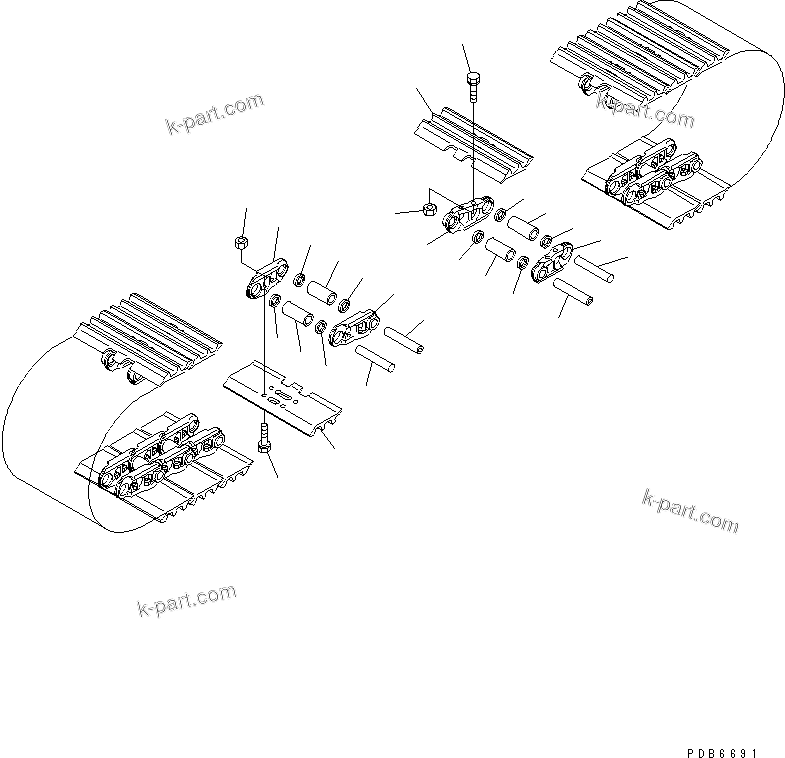 k-part.com

k-part.com

k-part.com

k-part.com

PDB6691