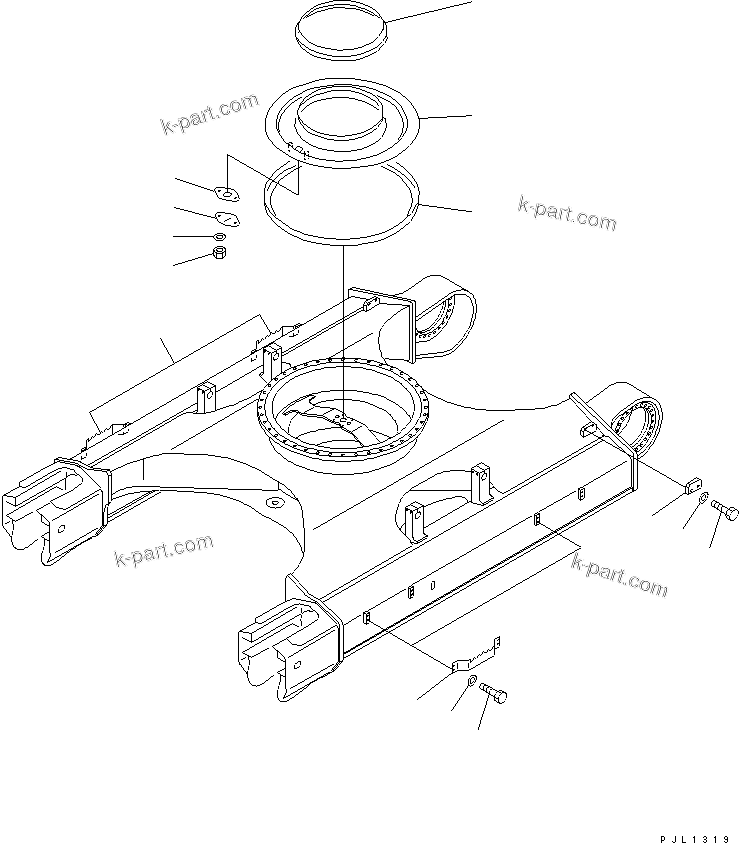 k-part.com

k-part.com

k-part.com

k-part.com

PJL1319