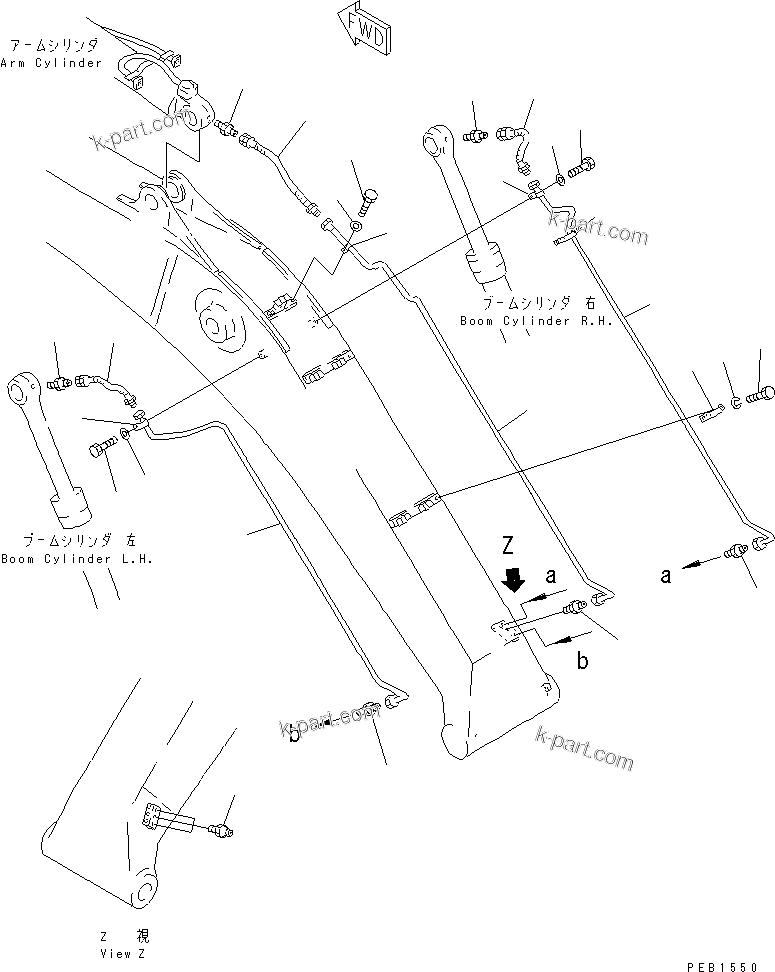 FWD

アームシリンダ
Arm Cylinder

k-part.com

k-part.com

ブームシリンダ 右
Boom Cylinder R.H.

ブームシリンダ 左
Boom Cylinder L.H.

Z

a

a

b

b

k-part.com

k-part.com

Z 視
View Z

PEB1550