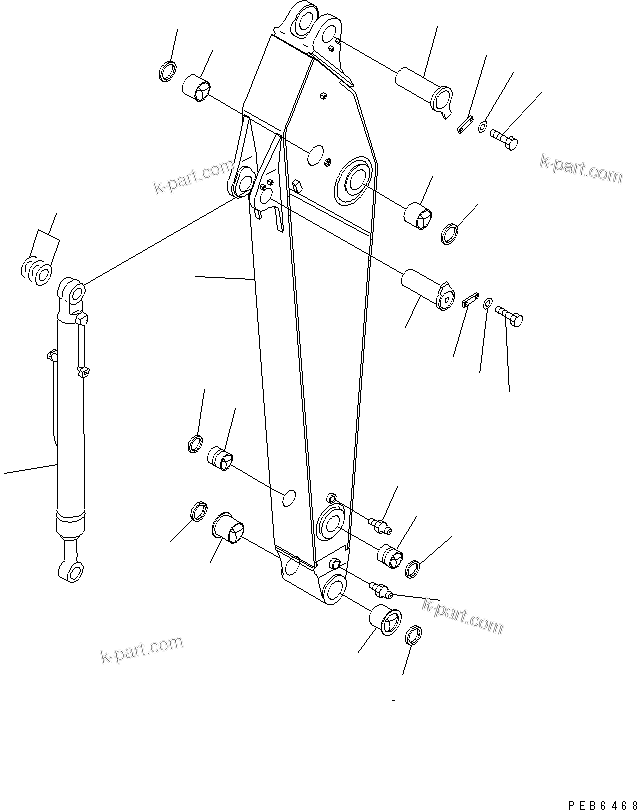 k-part.com

k-part.com

k-part.com

k-part.com

PEB6468