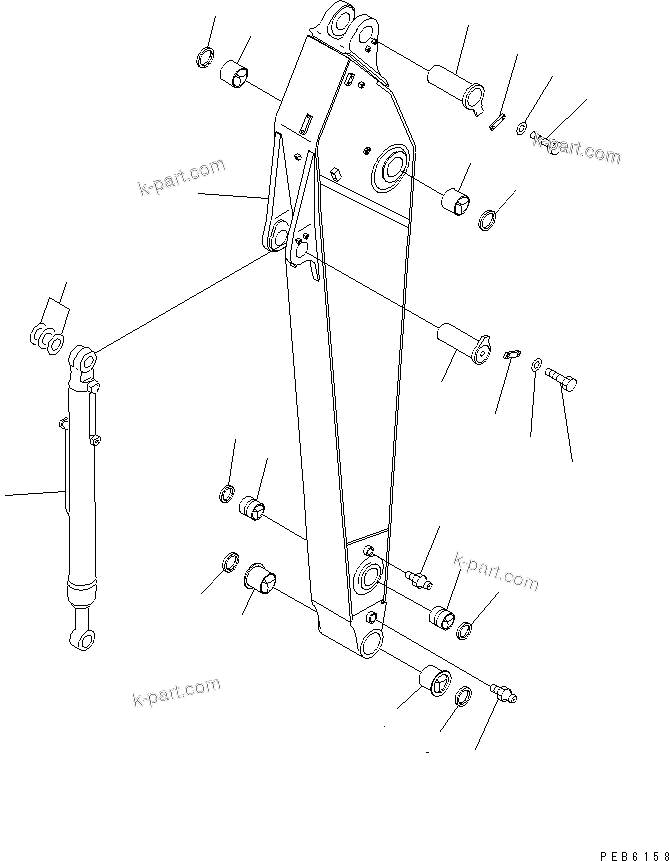 k-part.com

k-part.com

k-part.com

k-part.com

PEB6158