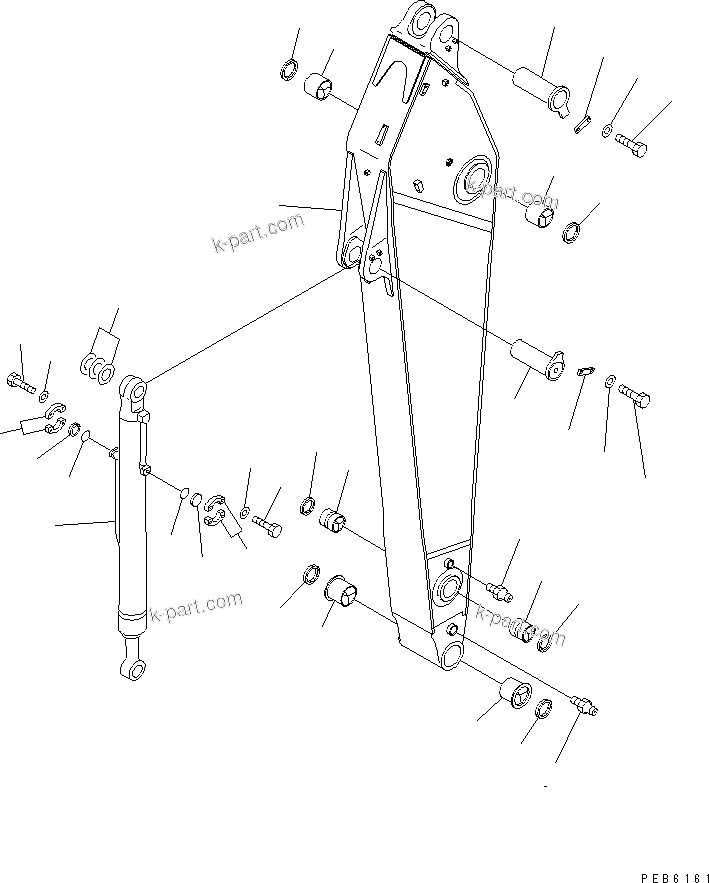 k-part.com
k-part.com
k-part.com
k-part.com
PEB6161