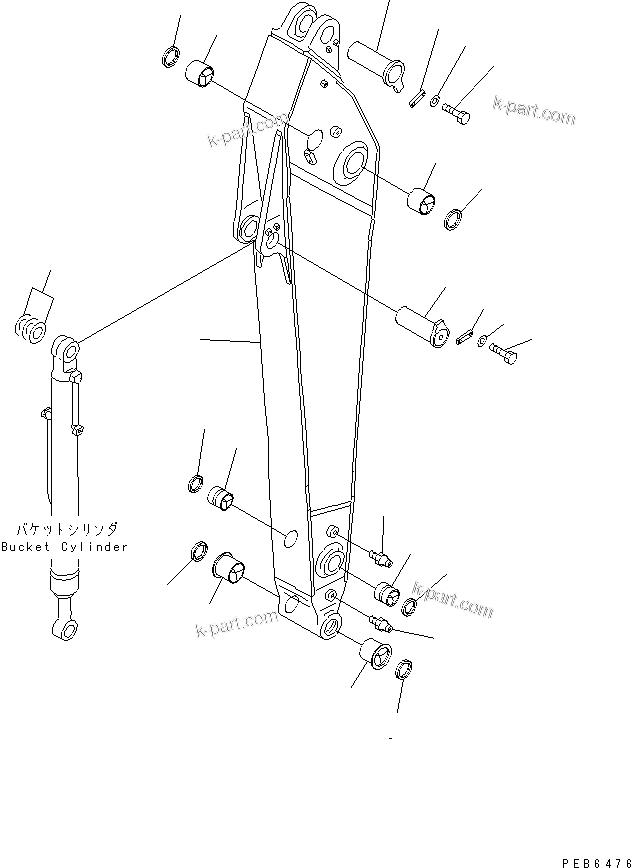 k-part.com

k-part.com

バケットシリンダ
Bucket Cylinder

k-part.com

k-part.com

PEB6476