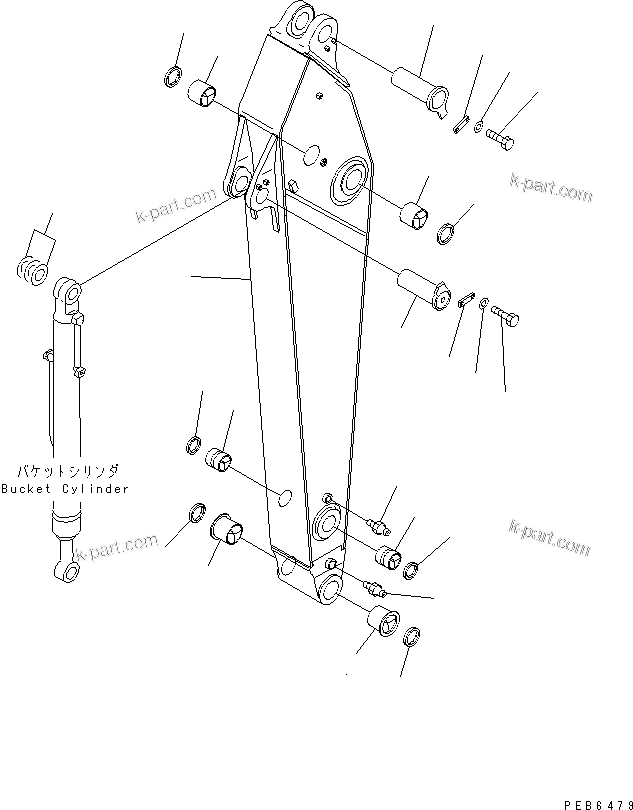 k-part.com

k-part.com

バケットシリンダ
Bucket Cylinder

k-part.com

k-part.com

PEB6479