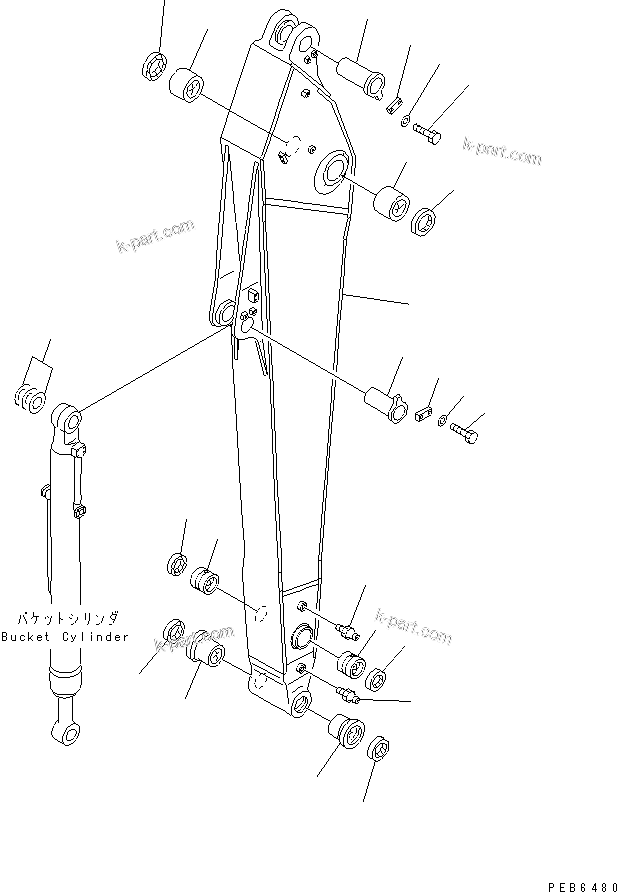 k-part.com

k-part.com

バケットシリンダ
Bucket Cylinder

k-part.com

k-part.com

PEB6480