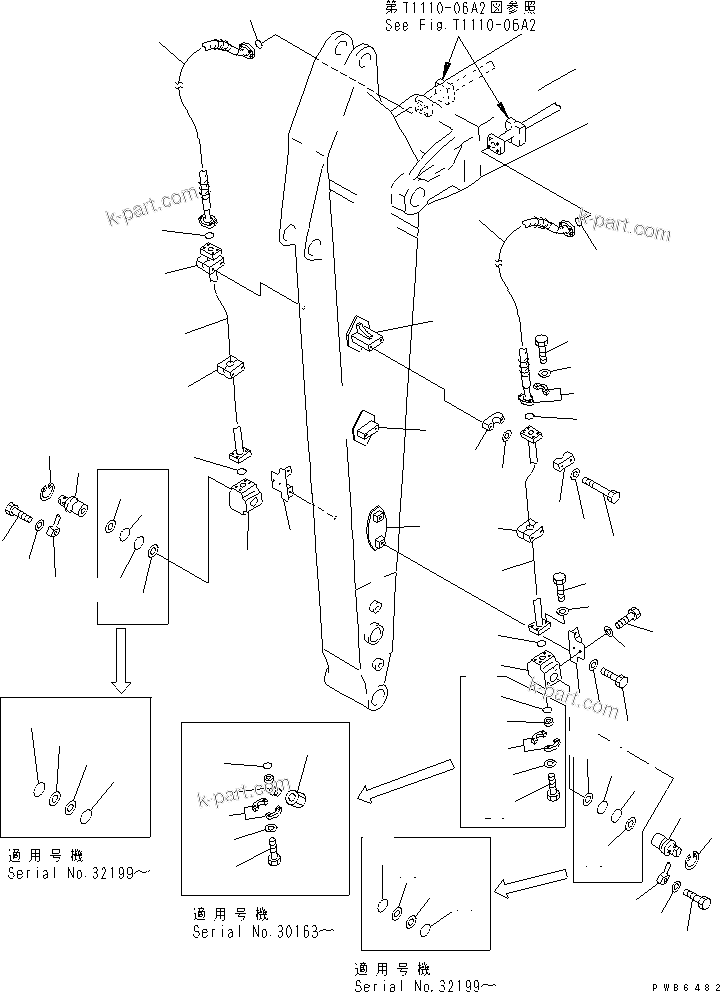 第T1110-06A2図参照
See Fig.T1110-06A2

k-part.com

k-part.com

k-part.com

k-part.com

適用号機
Serial No.32199~

適用号機
Serial No.30163~

適用号機
Serial No.32199~

PWB6482