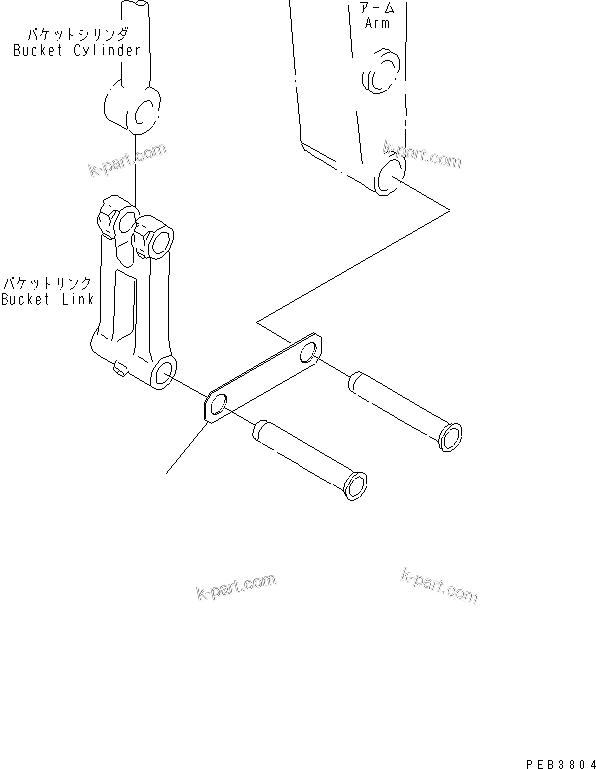 バケットシリンダ
Bucket Cylinder

アーム
Arm

k-part.com

k-part.com

バケットリンク
Bucket Link

k-part.com

k-part.com

PEB3804