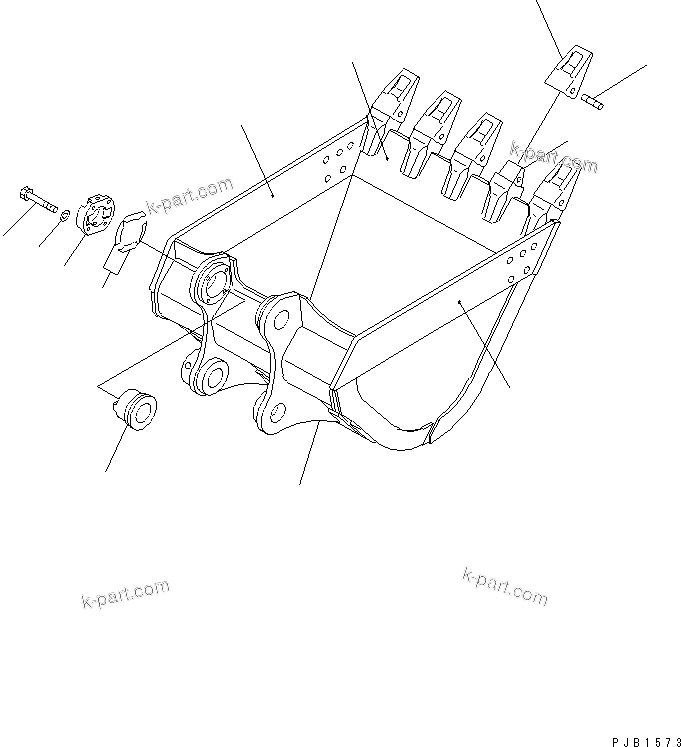 k-part.com

k-part.com

k-part.com

k-part.com

PJB1573