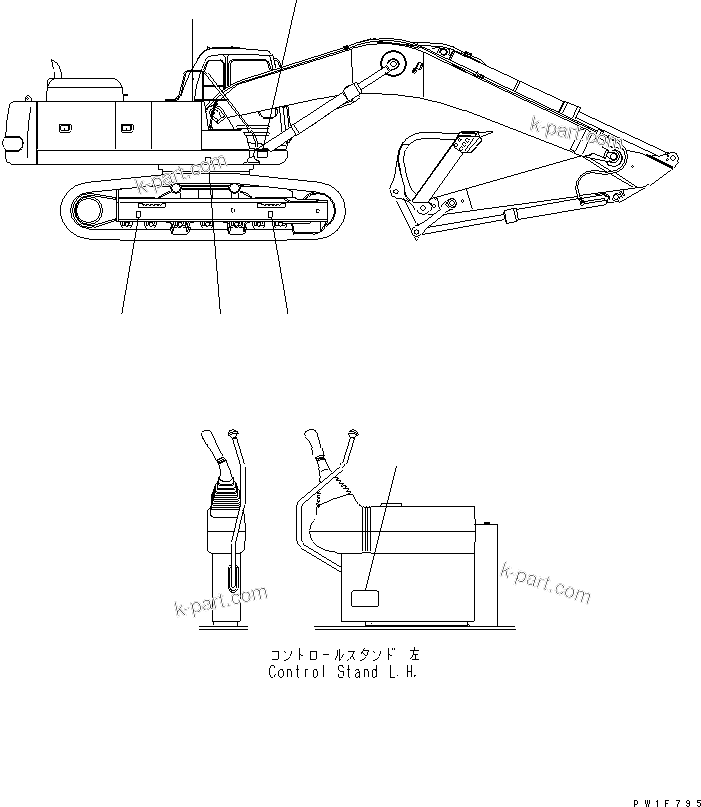 k-part.com
k-part.com
k-part.com
k-part.com

コントロールスタンド 左
Control Stand L.H.

PW1F795