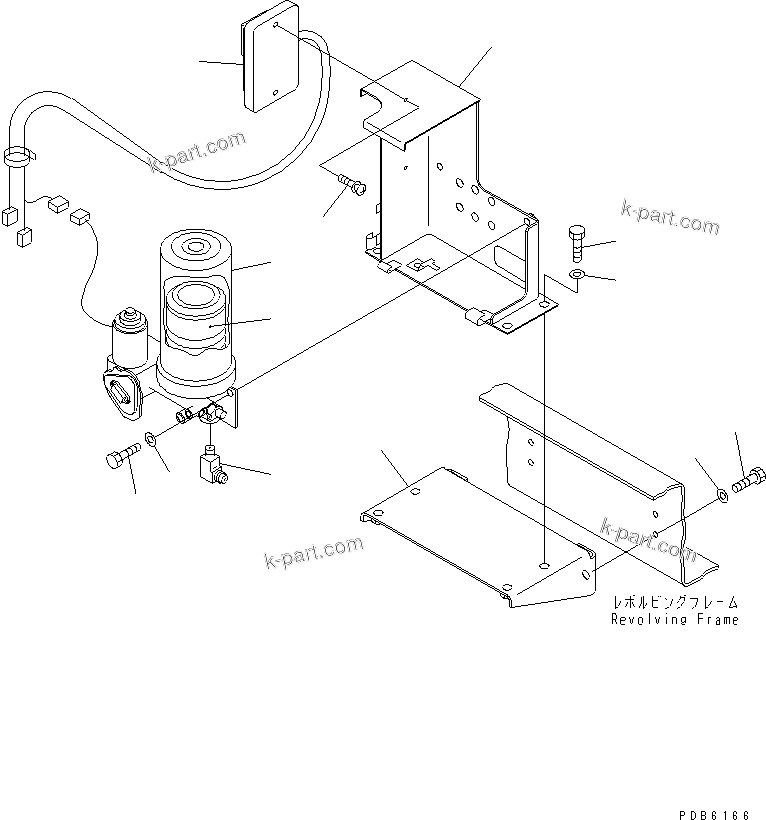 k-part.com

k-part.com

k-part.com

k-part.com

レボルビングフレーム
Revolving Frame

PDB6166