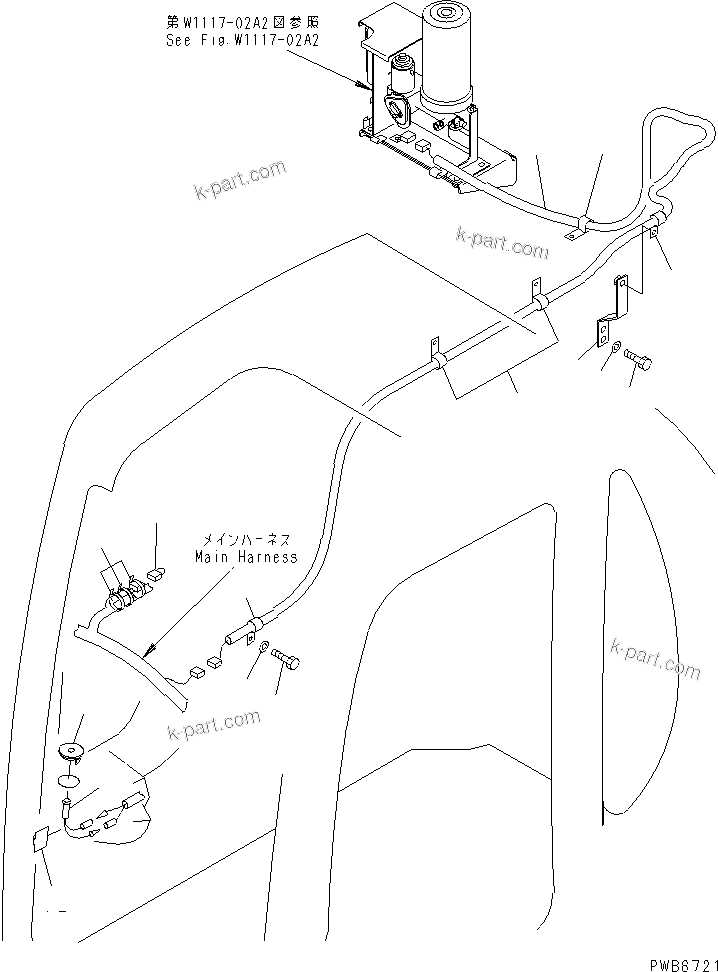 第W1117-02A2図参照
See Fig.W1117-02A2

k-part.com

k-part.com

メインハーネス
Main Harness

k-part.com

k-part.com

PWB6721